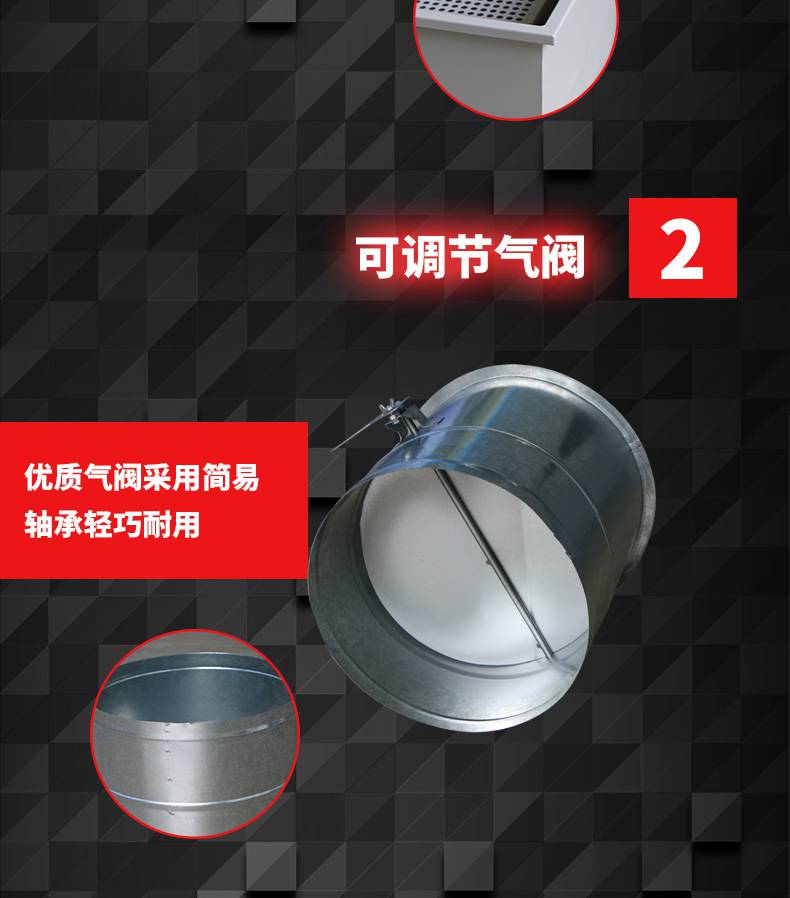 可调节气阀

2

优质气阀采用简易
轴承轻巧耐用